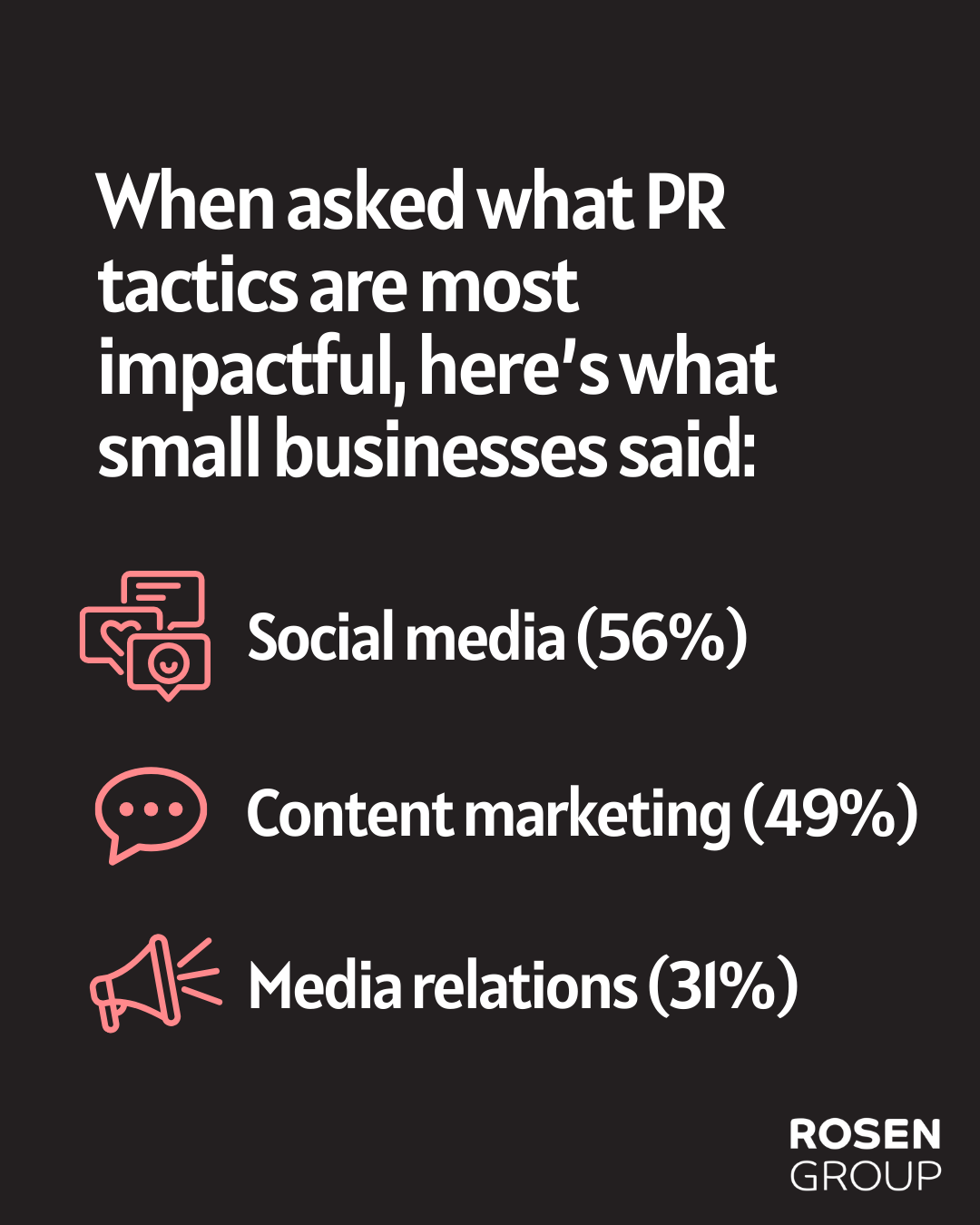 When asked what PR tactics are most impactful, here's what small businesses said:

Social media (56%)

Content marketing (49%)

Media relations (31%)

ROSEN
GROUP